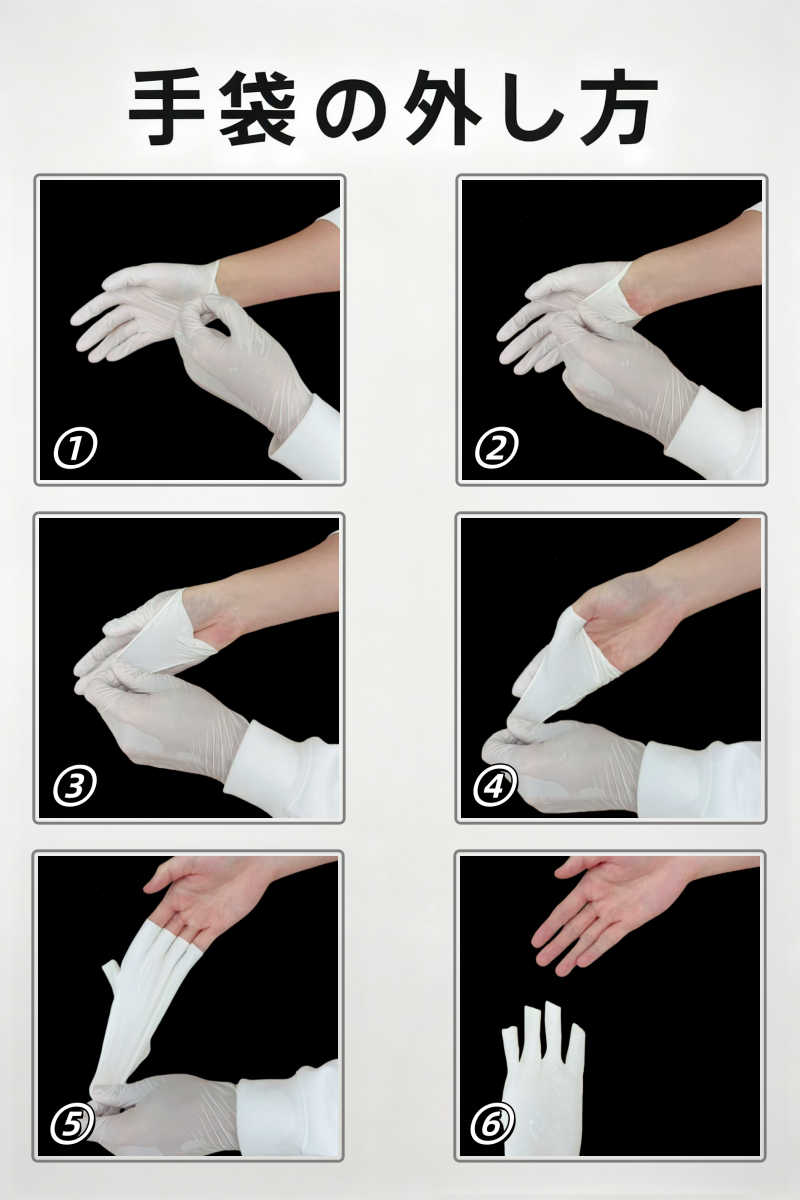 手袋の外し方

①

②

③

④

⑤

⑥