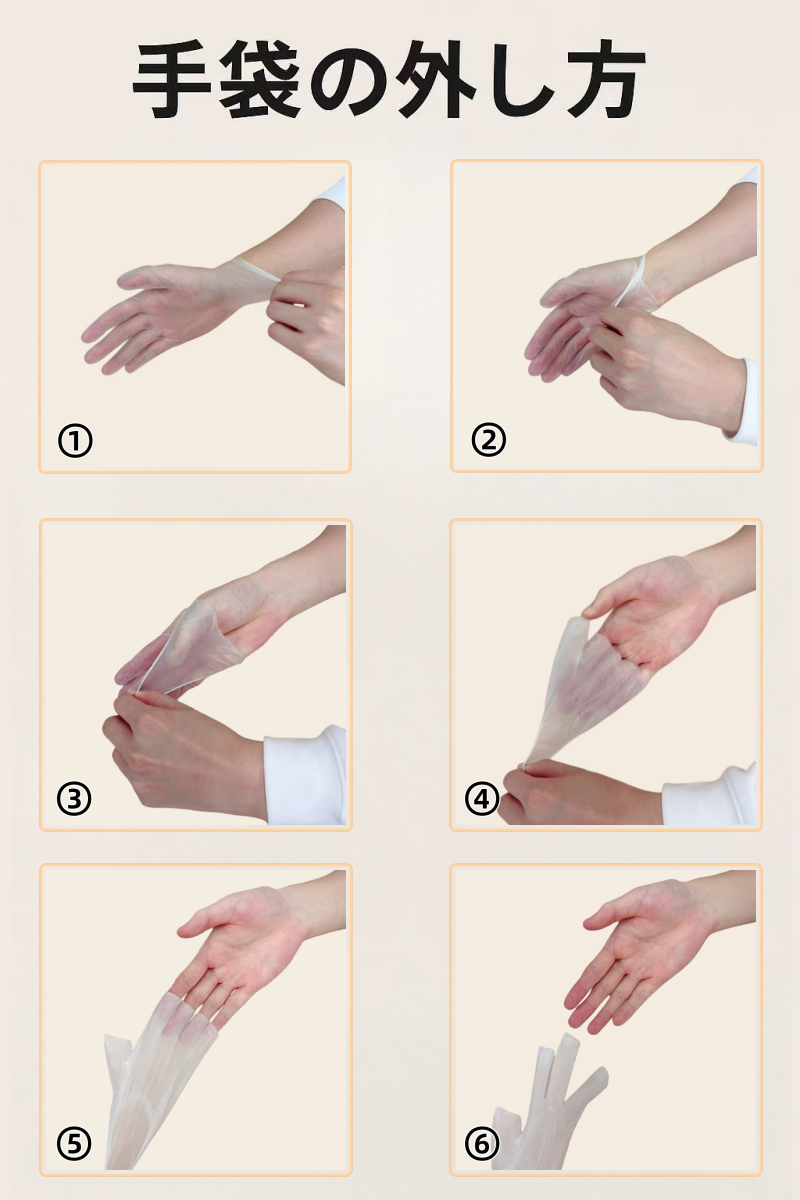 手袋の外し方

①

②

③

④

⑤

⑥